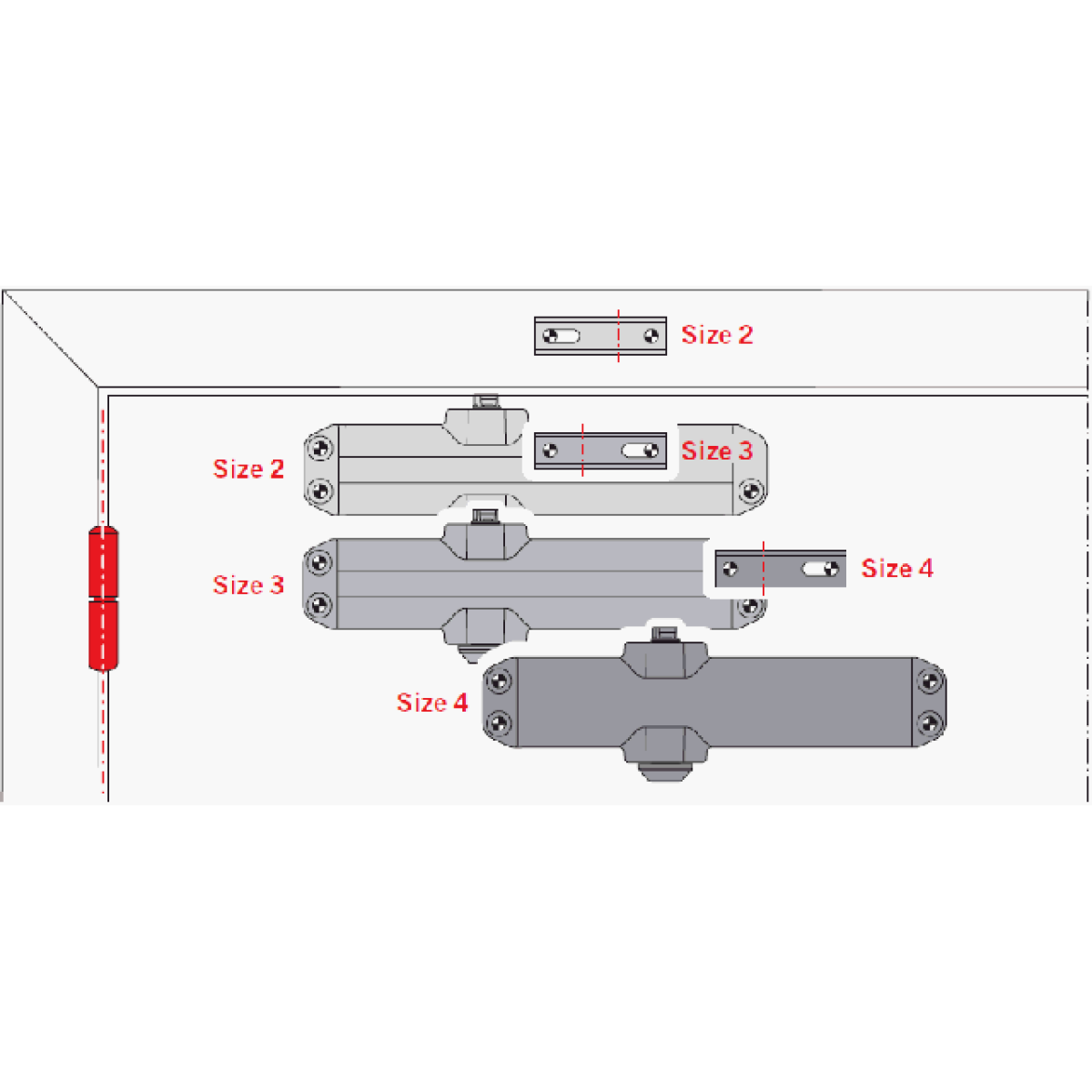 Size 2

Size 2

Size 3

Size 3

Size 4

Size 4