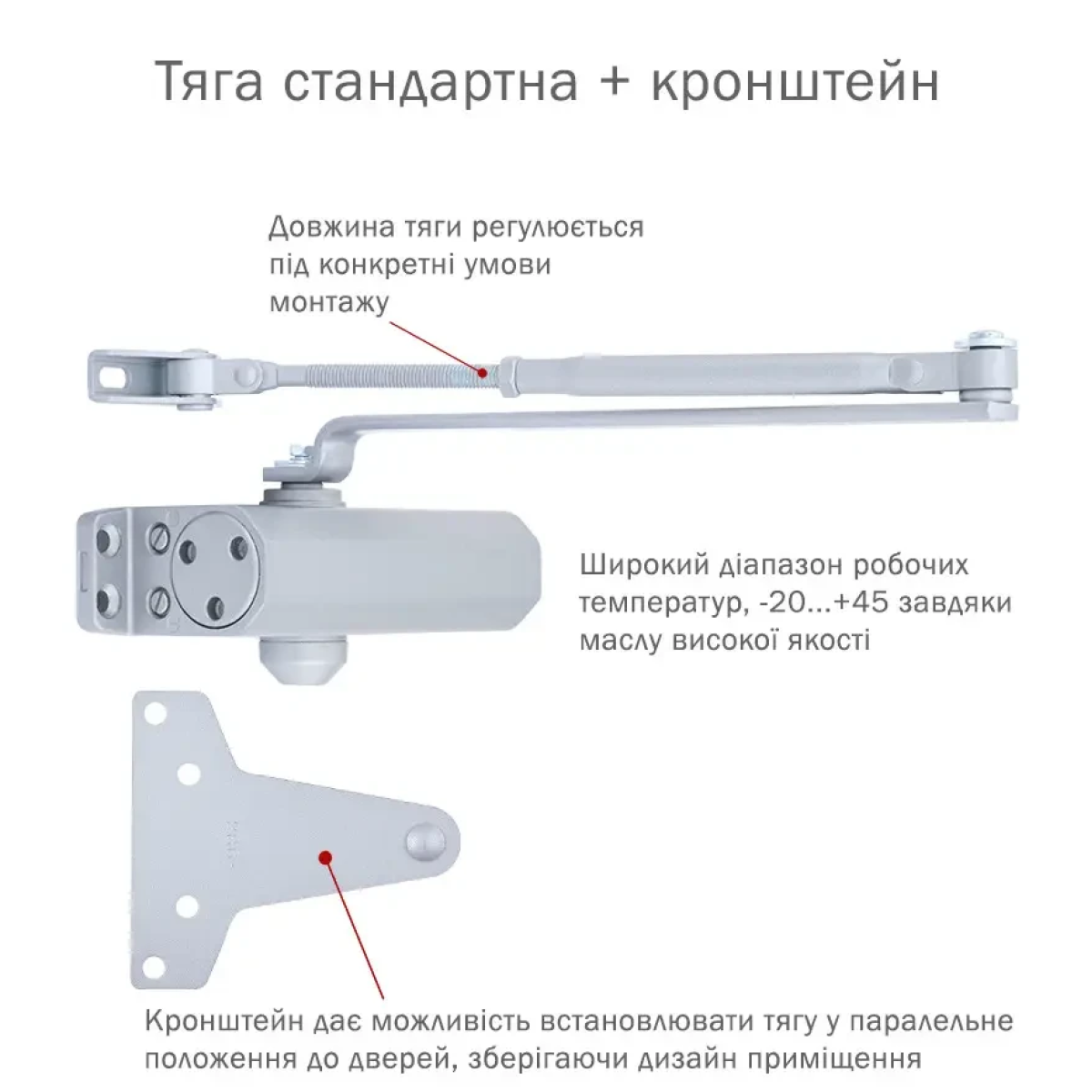 Тяга стандартна + кронштейн

Довжина тяги регулюється під конкретні умови монтажу

Широкий діапазон робочих температур, -20...+45 завдяки маслу високої якості

Кронштейн дає можливість встановлювати тягу у паралельне положення до дверей, зберігаючи дизайн приміщення