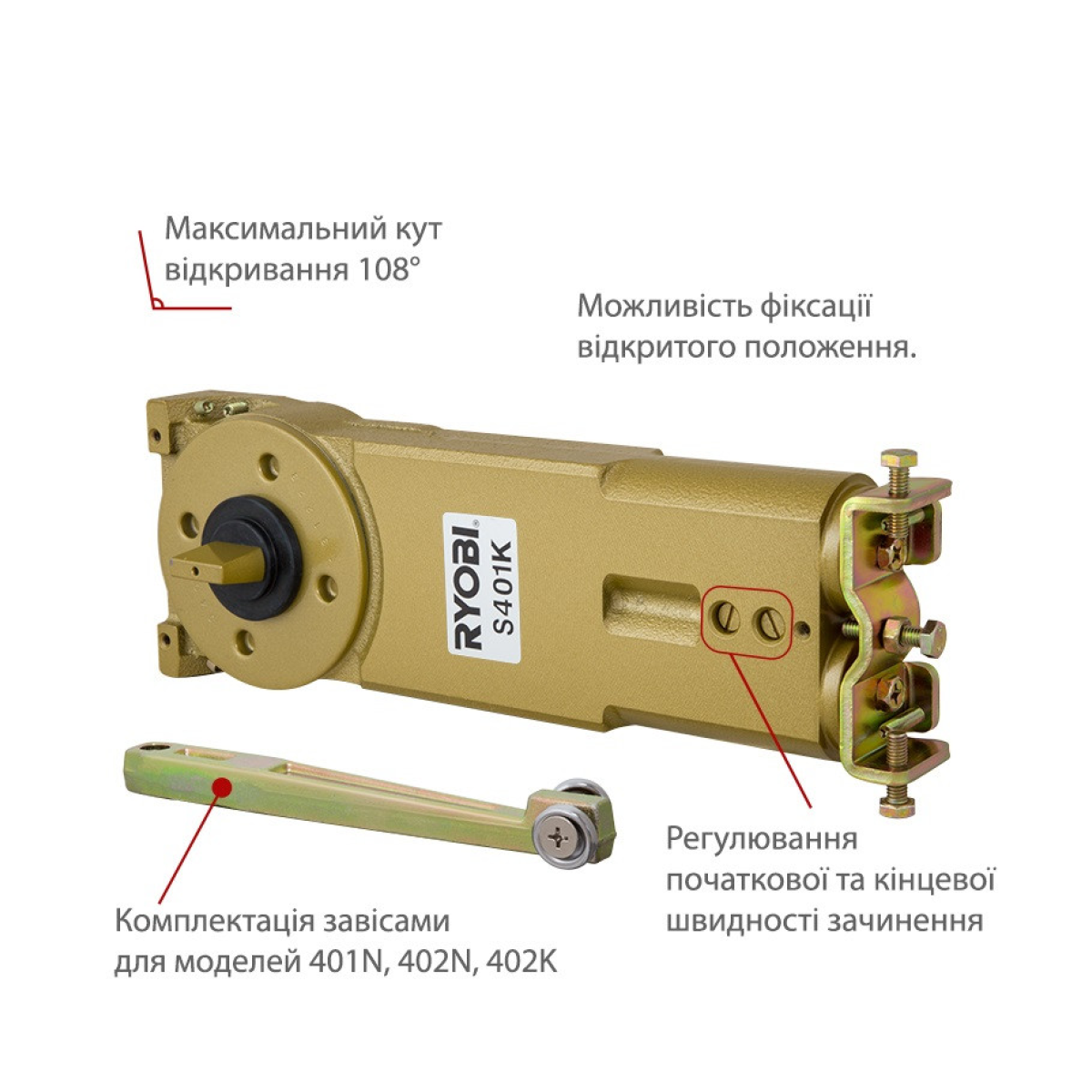 Максимальний кут відкривання 108°

Можливість фіксації відкритого положення.

RYOBI®
S401K

Регулювання початкової та кінцевої швидності зачинення

Комплектація завісами для моделей 401N, 402N, 402K