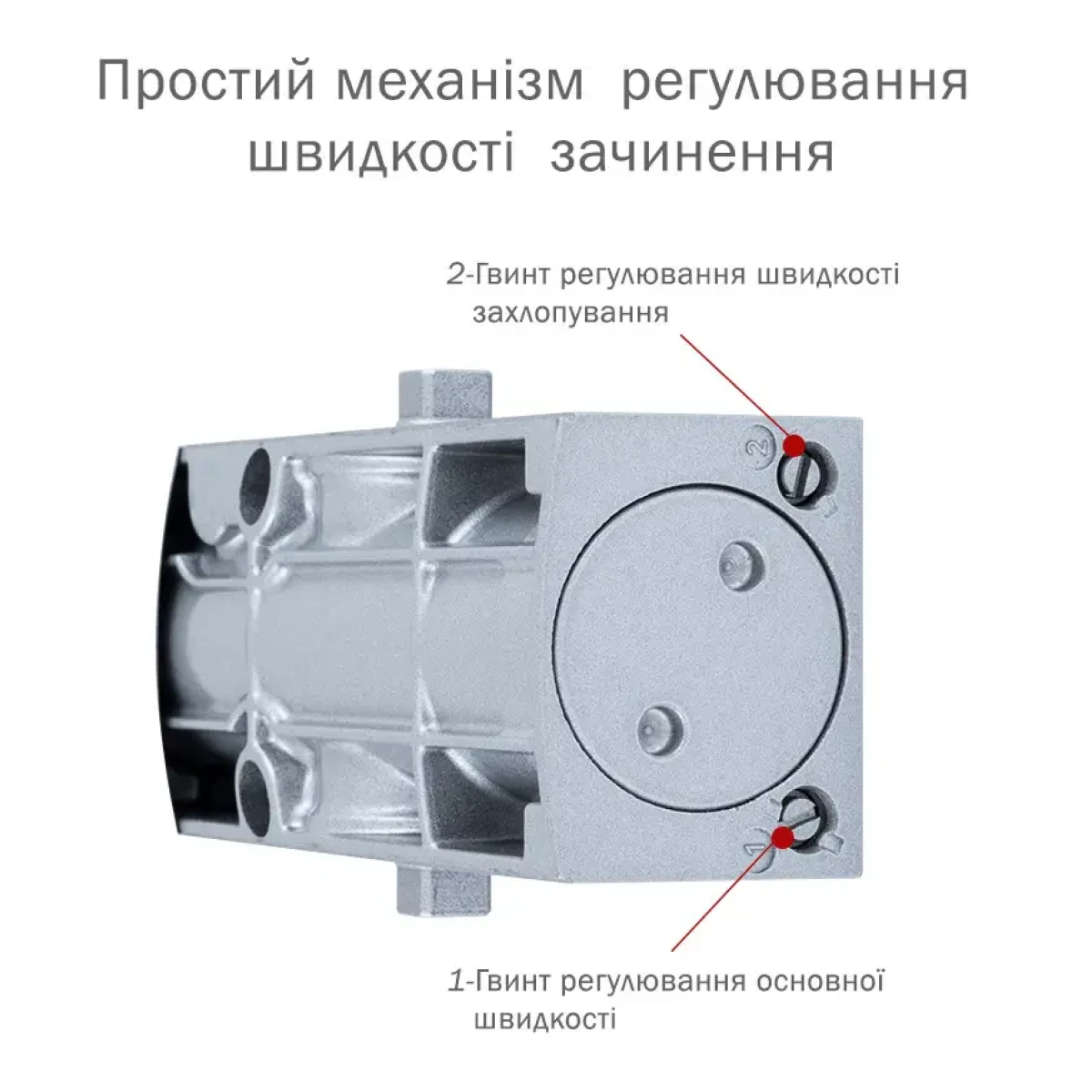 Простий механізм регулювання швидкості зачинення

2-Гвинт регулювання швидкості захлопування

2

1

1-Гвинт регулювання основної швидкості