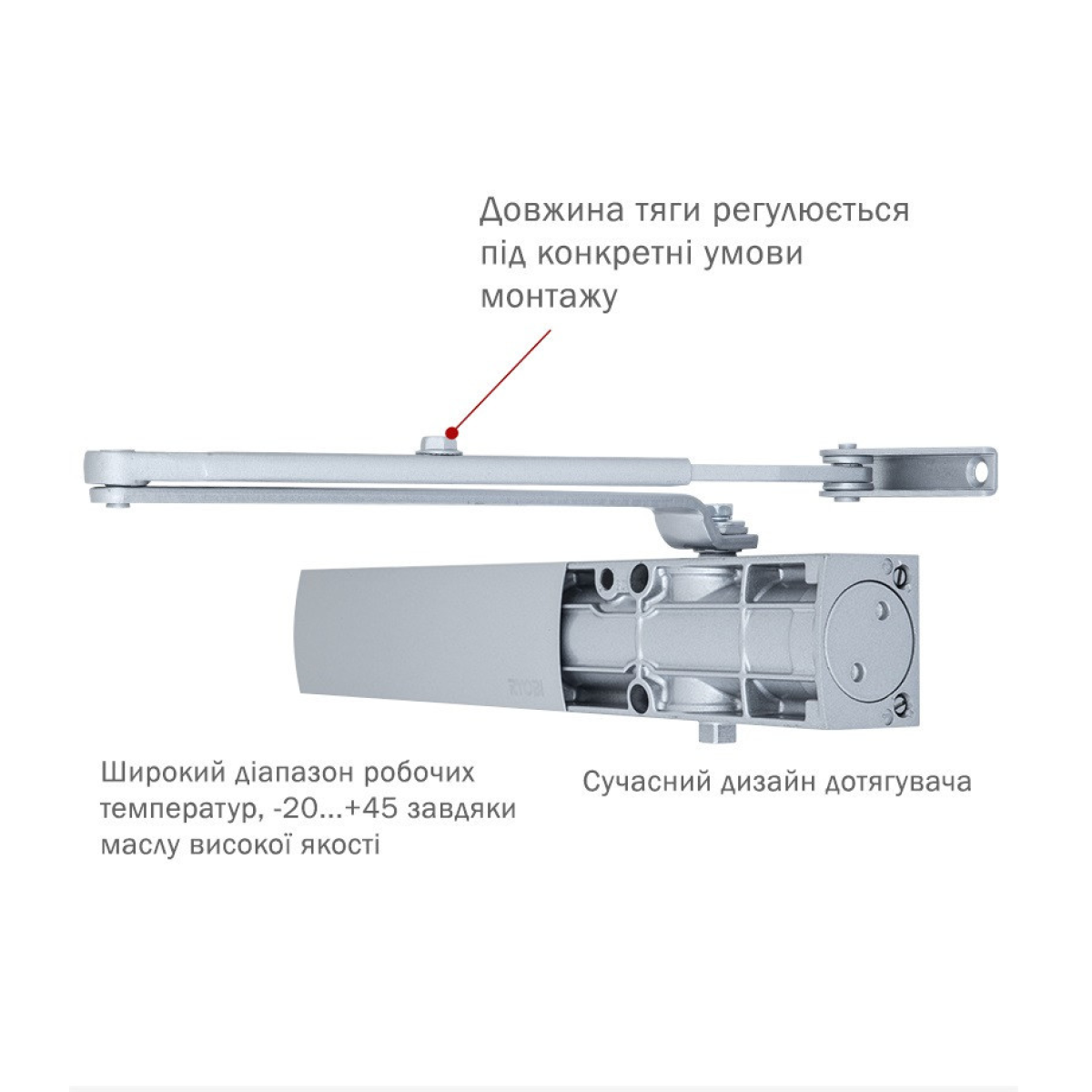 Довжина тяги регулюється під конкретні умови монтажу

RYOBI

Широкий діапазон робочих температур, -20...+45 завдяки маслу високої якості

Сучасний дизайн дотягувача