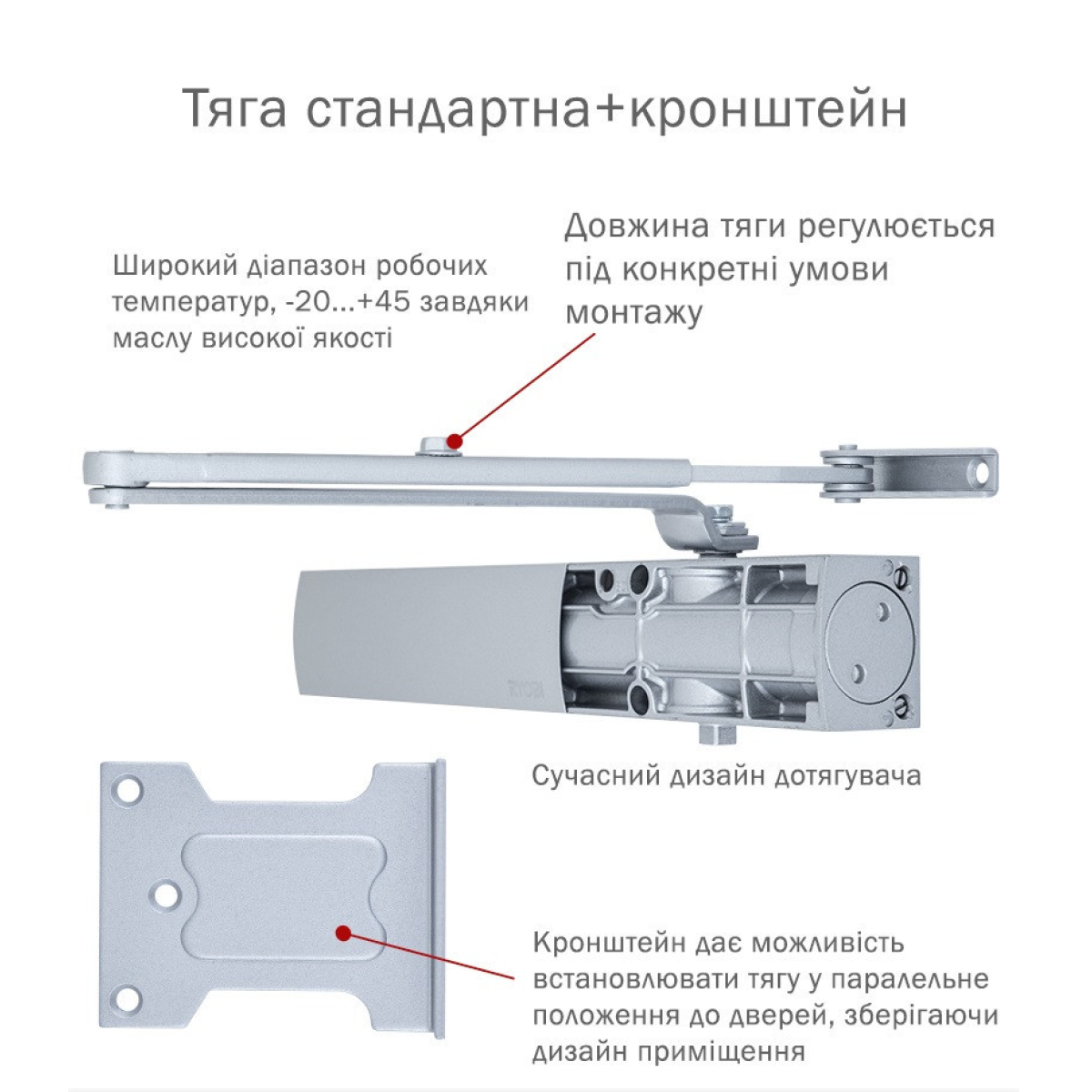 Тяга стандартна+кронштейн

Широкий діапазон робочих температур, -20...+45 завдяки маслу високої якості

Довжина тяги регулюється під конкретні умови монтажу

RYOBI

Сучасний дизайн дотягувача

Кронштейн дає можливість встановлювати тягу у паралельне положення до дверей, зберігаючи дизайн приміщення