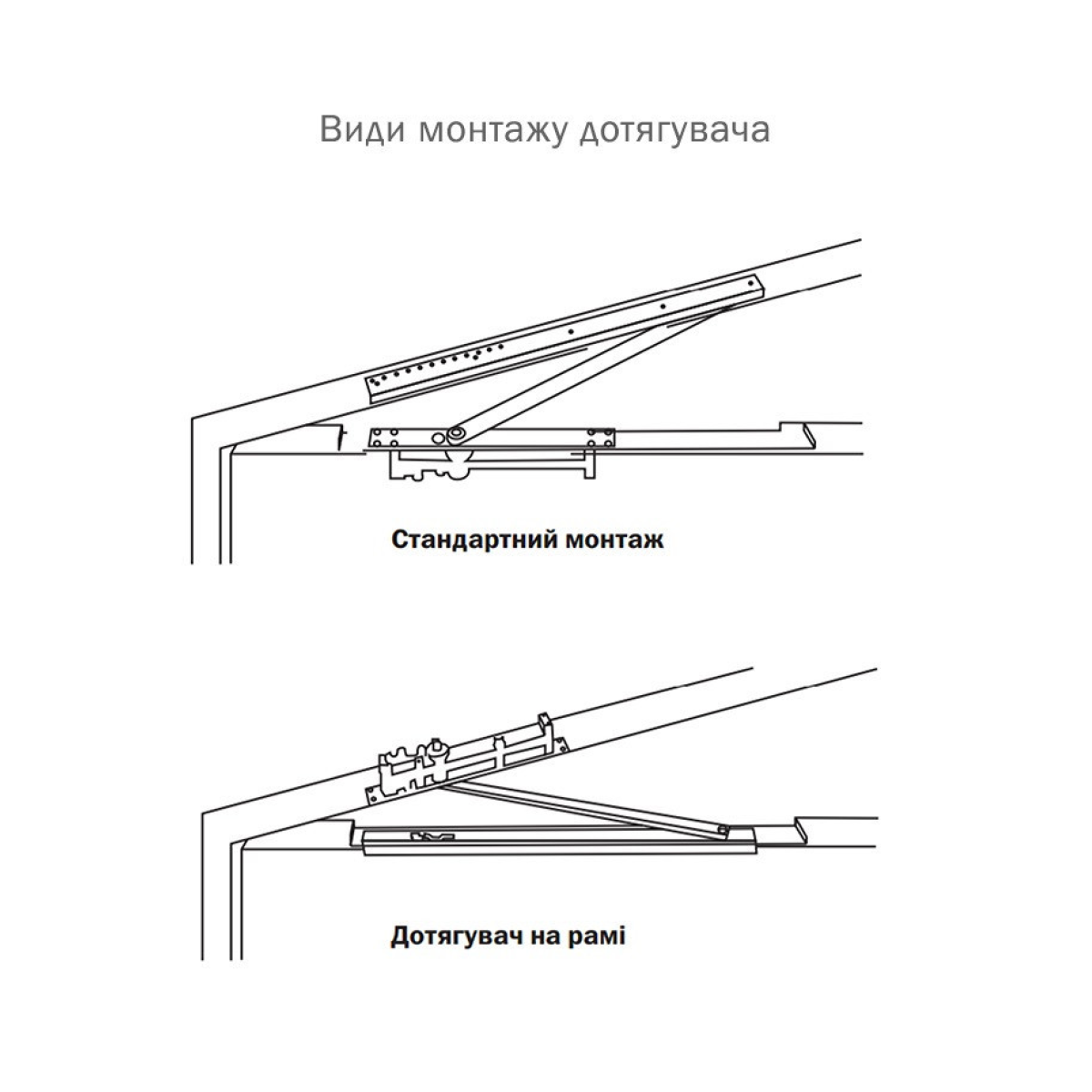 Види монтажу дотягувача

Стандартний монтаж

Дотягувач на рамі