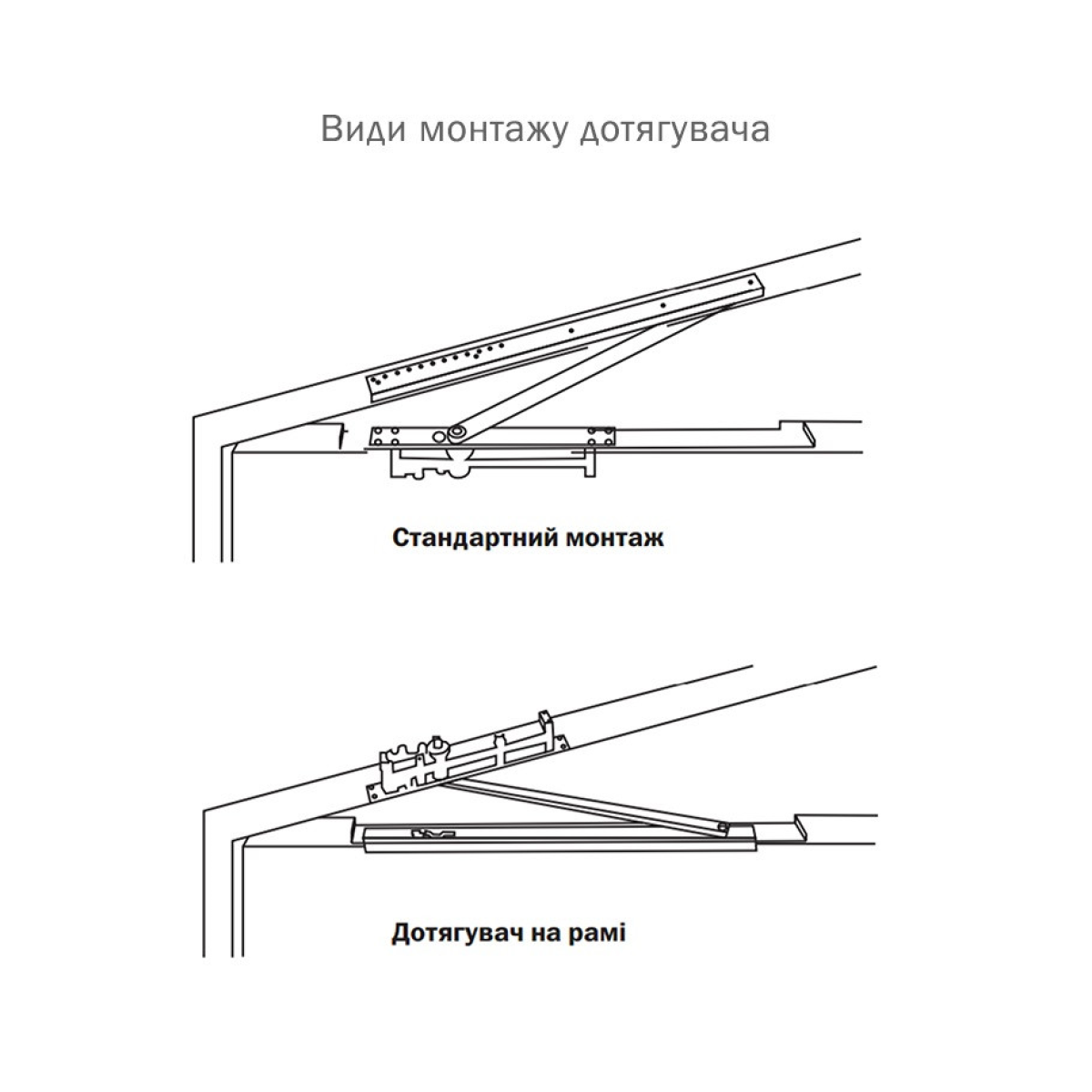 Види монтажу дотягувача

Стандартний монтаж

Дотягувач на рамі